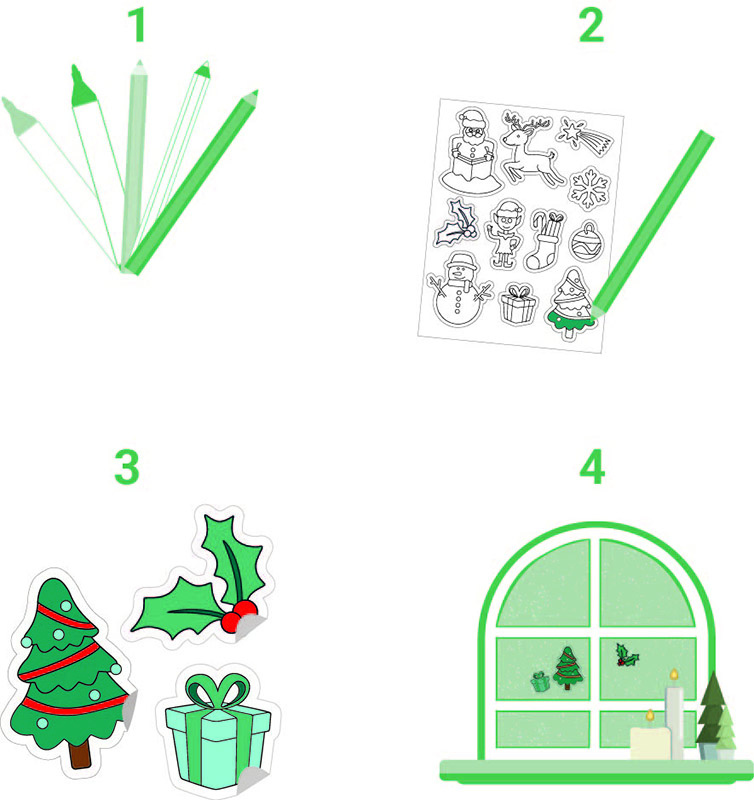 1

2

3

4