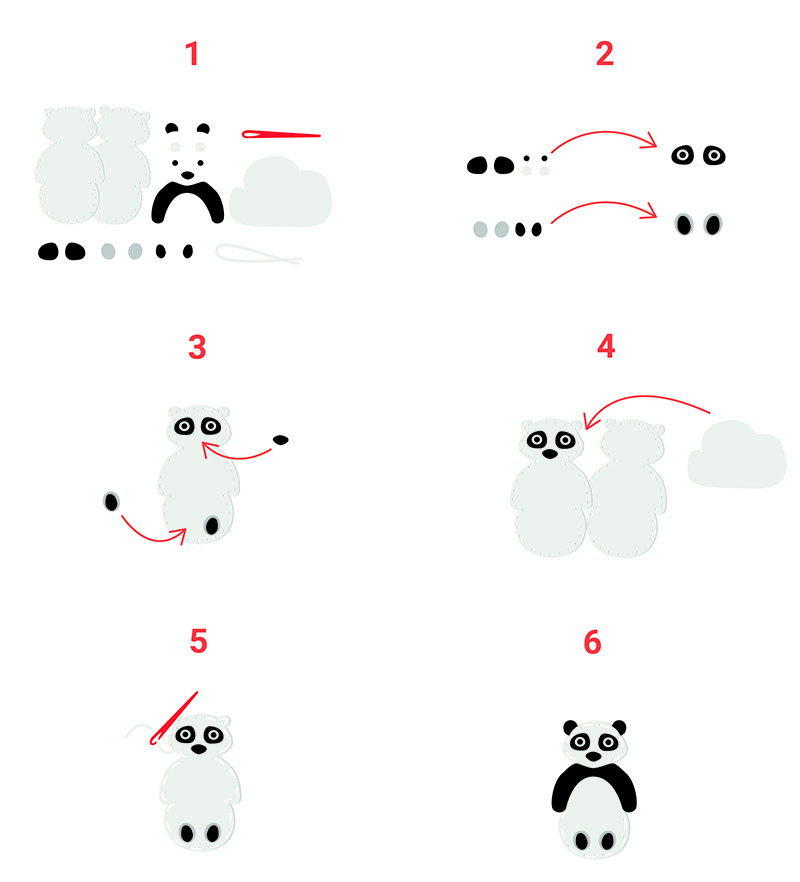 1

2

3

4

5

6