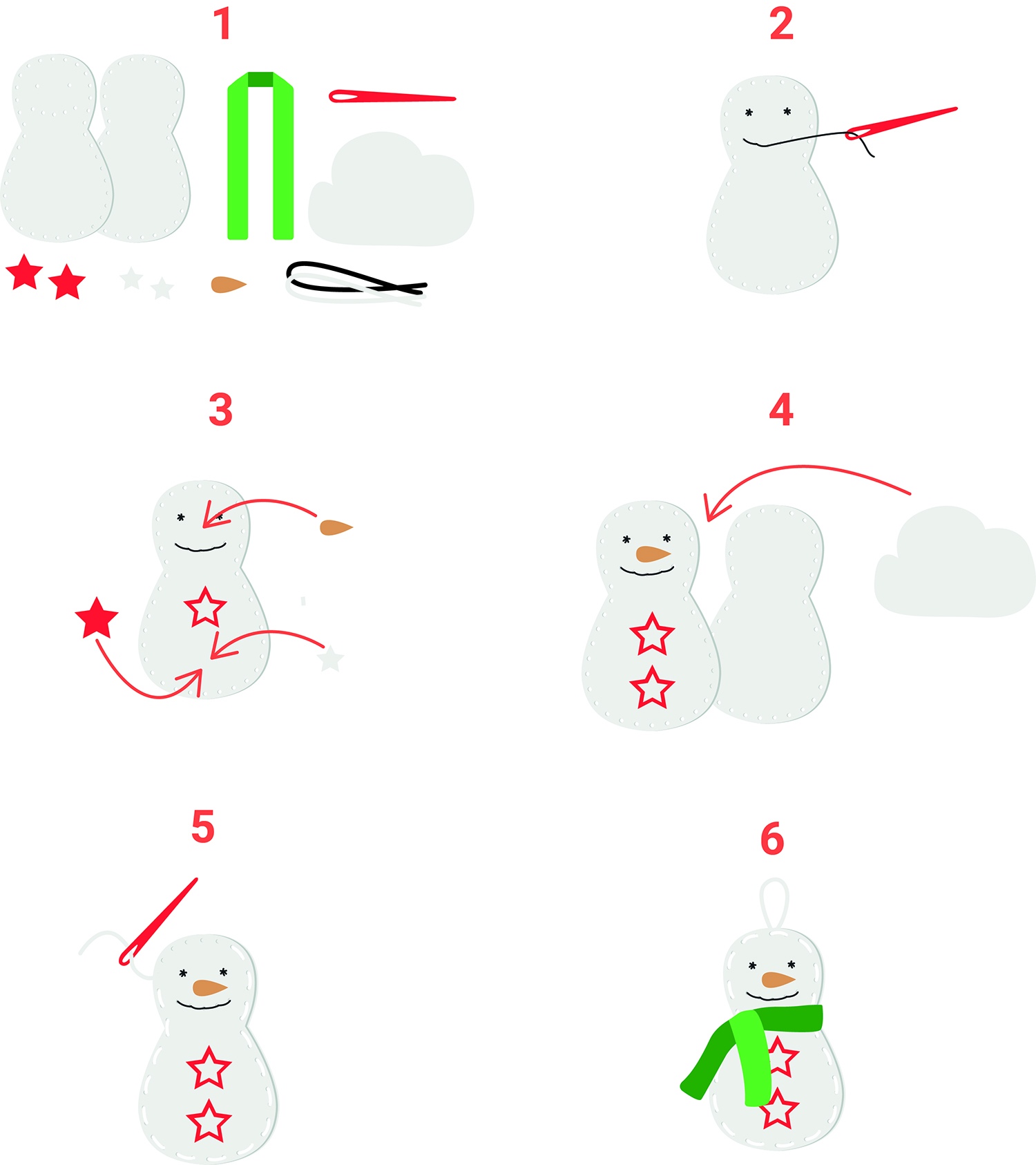 1

2

3

4

5

6