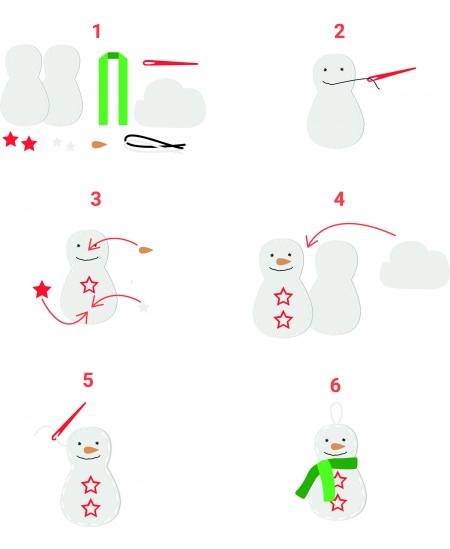 1

2

3

4

5

6